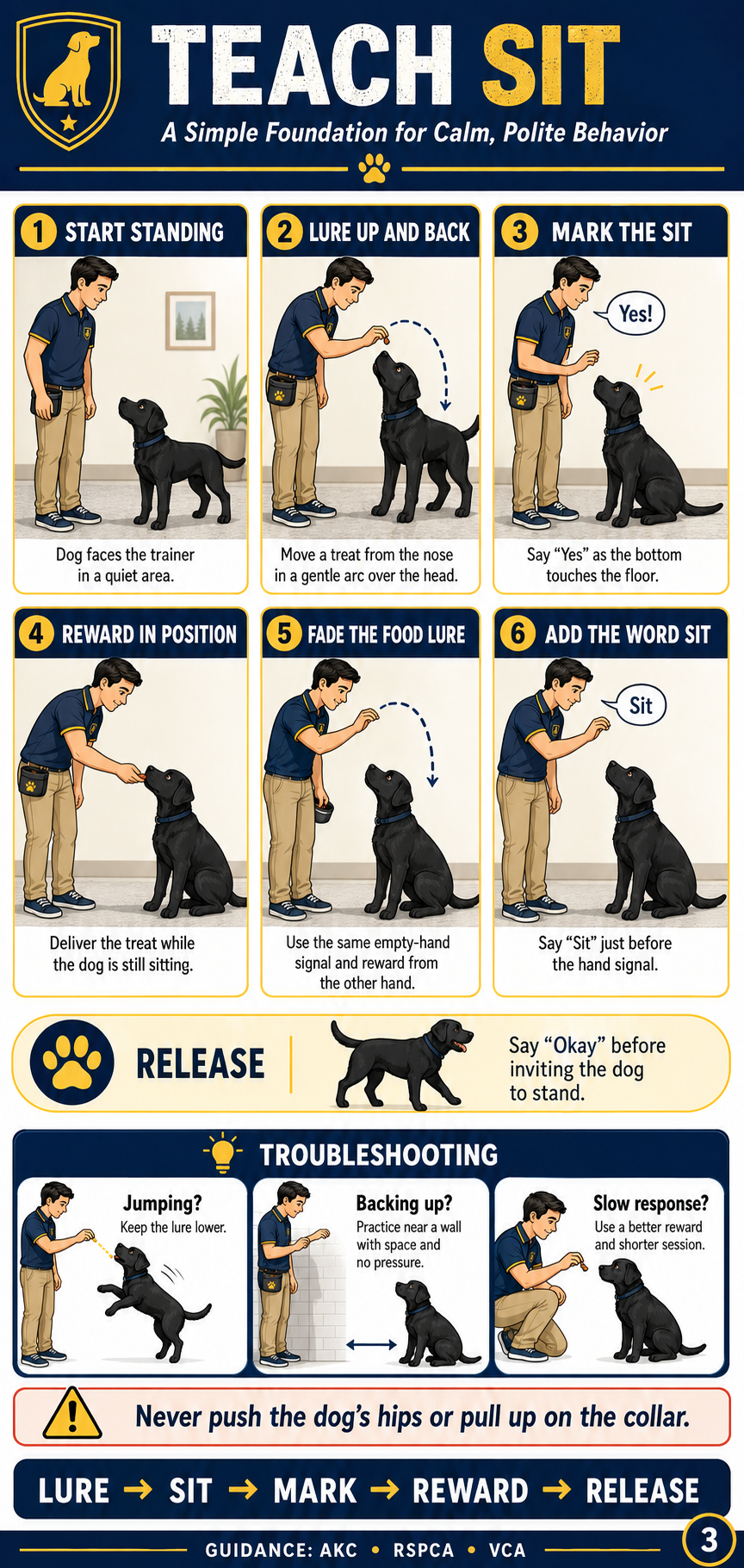 TEACH SIT

A Simple Foundation for Calm, Polite Behavior

1 START STANDING

Dog faces the trainer in a quiet area.

2 LURE UP AND BACK

Move a treat from the nose in a gentle arc over the head.

3 MARK THE SIT

Yes!

Say “Yes” as the bottom touches the floor.

4 REWARD IN POSITION

Deliver the treat while the dog is still sitting.

5 FADE THE FOOD LURE

Use the same empty-hand signal and reward from the other hand.

6 ADD THE WORD SIT

Sit

Say “Sit” just before the hand signal.

RELEASE

Say “Okay” before inviting the dog to stand.

TROUBLESHOOTING

Jumping?
Keep the lure lower.

Backing up?
Practice near a wall with space and no pressure.

Slow response?
Use a better reward and shorter session.

Never push the dog’s hips or pull up on the collar.

LURE → SIT → MARK → REWARD → RELEASE

GUIDANCE: AKC • RSPCA • VCA

3