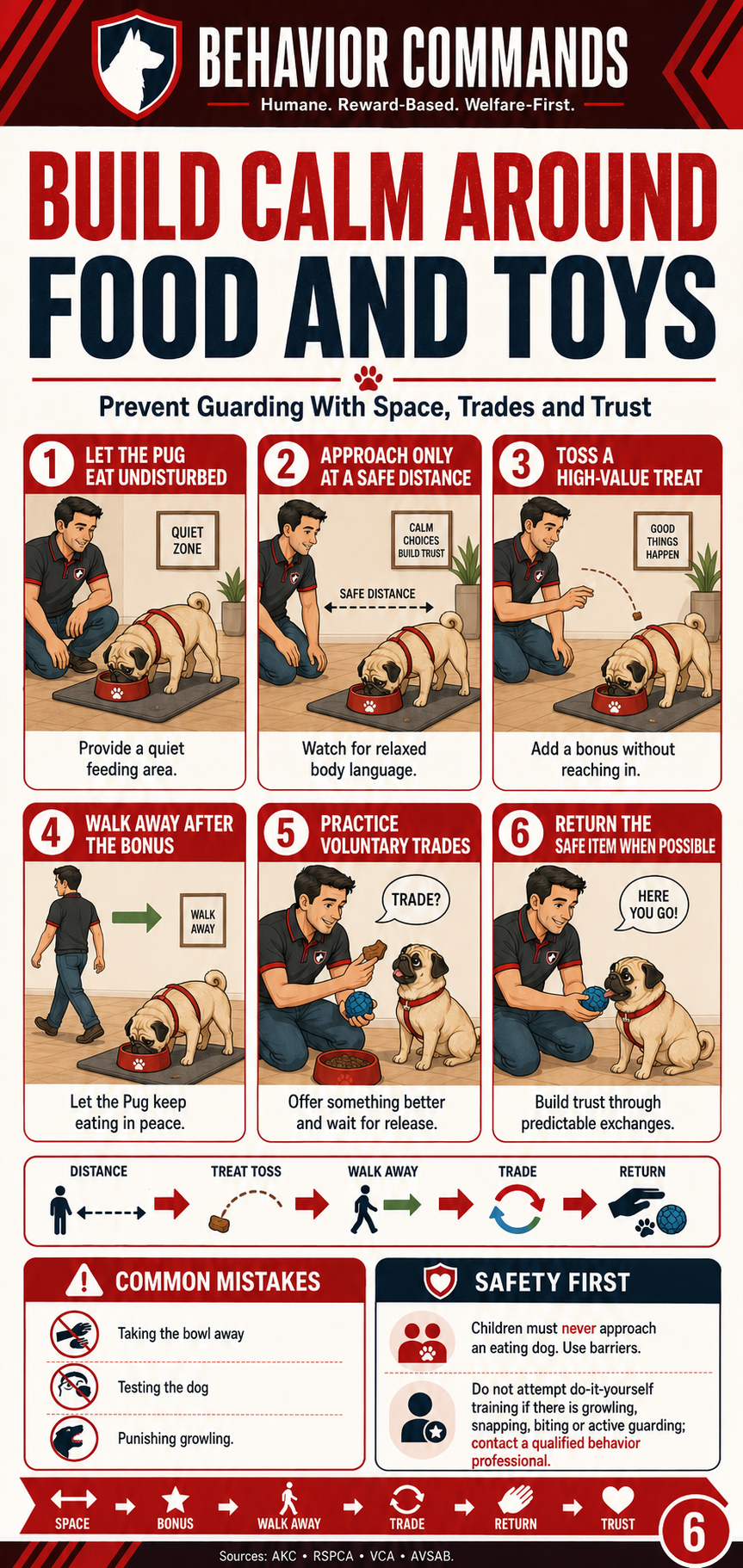 BEHAVIOR COMMANDS

Humane. Reward-Based. Welfare-First.

BUILD CALM AROUND FOOD AND TOYS

Prevent Guarding With Space, Trades and Trust

1 LET THE PUG EAT UNDISTURBED

QUIET ZONE

Provide a quiet feeding area.

2 APPROACH ONLY AT A SAFE DISTANCE

CALM CHOICES BUILD TRUST

SAFE DISTANCE

Watch for relaxed body language.

3 TOSS A HIGH-VALUE TREAT

GOOD THINGS HAPPEN

Add a bonus without reaching in.

4 WALK AWAY AFTER THE BONUS

WALK AWAY

Let the Pug keep eating in peace.

5 PRACTICE VOLUNTARY TRADES

TRADE?

Offer something better and wait for release.

6 RETURN THE SAFE ITEM WHEN POSSIBLE

HERE YOU GO!

Build trust through predictable exchanges.

DISTANCE TREAT TOSS WALK AWAY TRADE RETURN

COMMON MISTAKES

Taking the bowl away

Testing the dog

Punishing growling.

SAFETY FIRST

Children must never approach an eating dog. Use barriers.

Do not attempt do-it-yourself training if there is growling, snapping, biting or active guarding; contact a qualified behavior professional.

SPACE BONUS WALK AWAY TRADE RETURN TRUST

6

Sources: AKC • RSPCA • VCA • AVSAB.